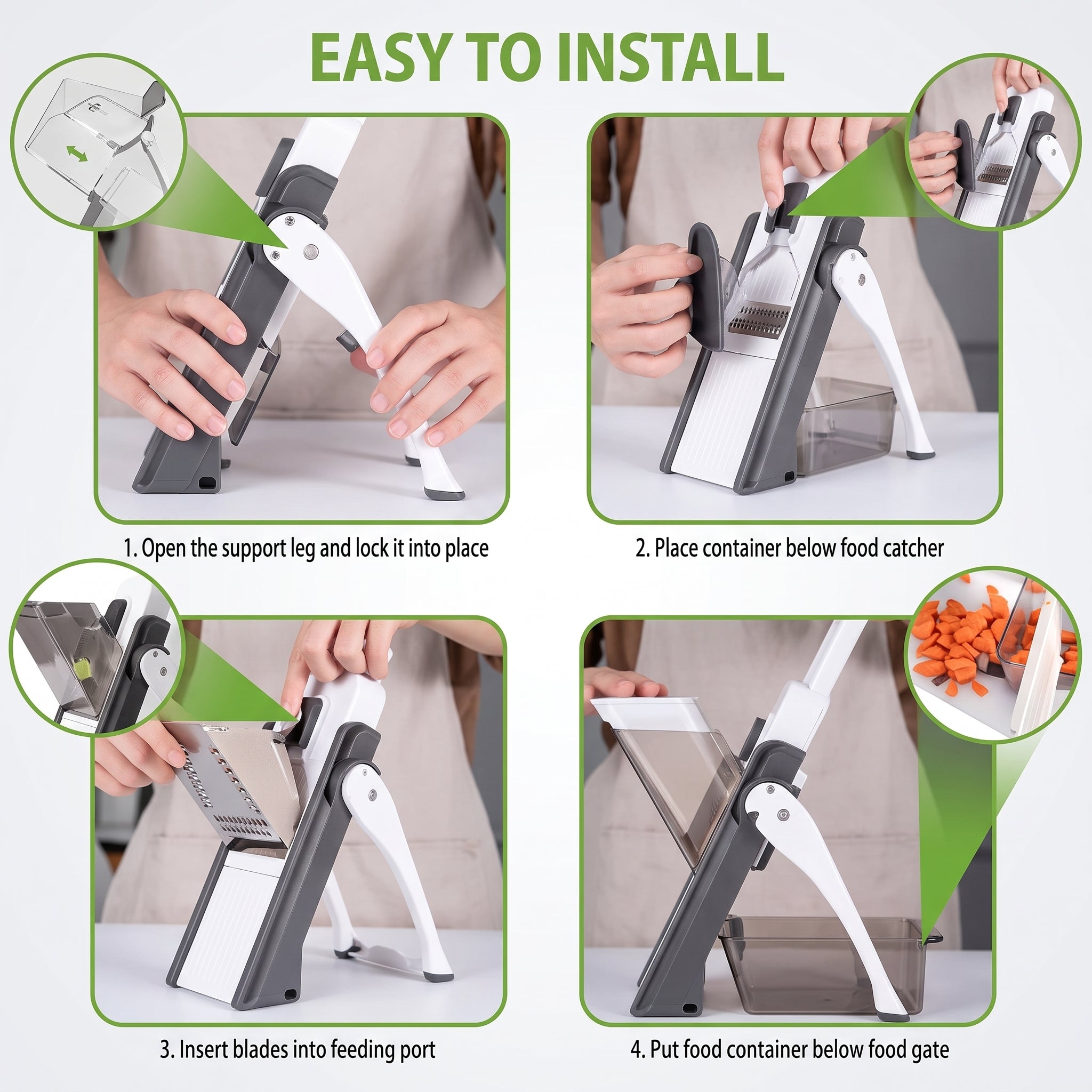 EASY TO INSTALL

1. Open the support leg and lock it into place

2. Place container below food catcher

3. Insert blades into feeding port

4. Put food container below food gate